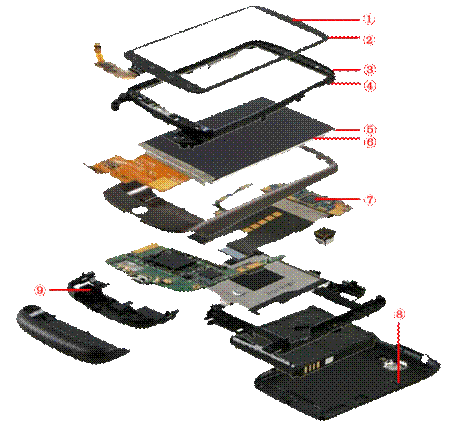 ①
②
③
④
⑤
⑥
⑦
⑨
⑧